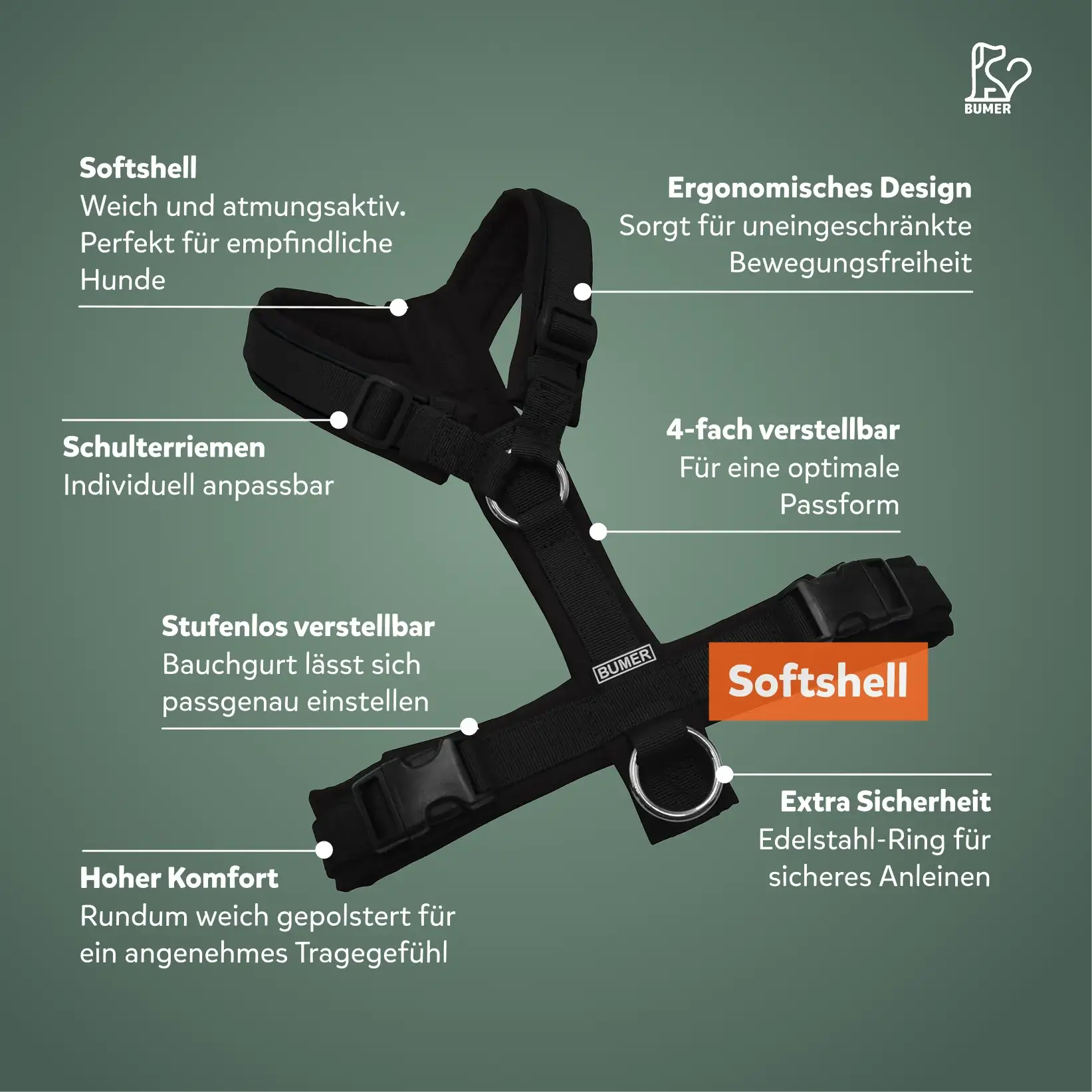 BUMER

Softshell
Weich und atmungsaktiv. Perfekt für empfindliche Hunde

Ergonomisches Design
Sorgt für uneingeschränkte Bewegungsfreiheit

Schulterriemen
Individuell anpassbar

4-fach verstellbar
Für eine optimale Passform

Stufenlos verstellbar
Bauchgurt lässt sich passgenau einstellen

BUMER

Softshell

Extra Sicherheit
Edelstahl-Ring für sicheres Anleinen

Hoher Komfort
Rundum weich gepolstert für ein angenehmes Tragegefühl